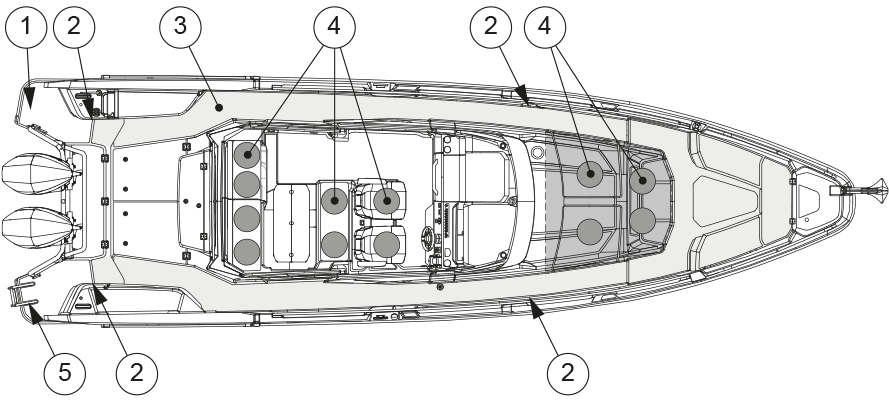 1
2
3
4
2
4
5
2
2